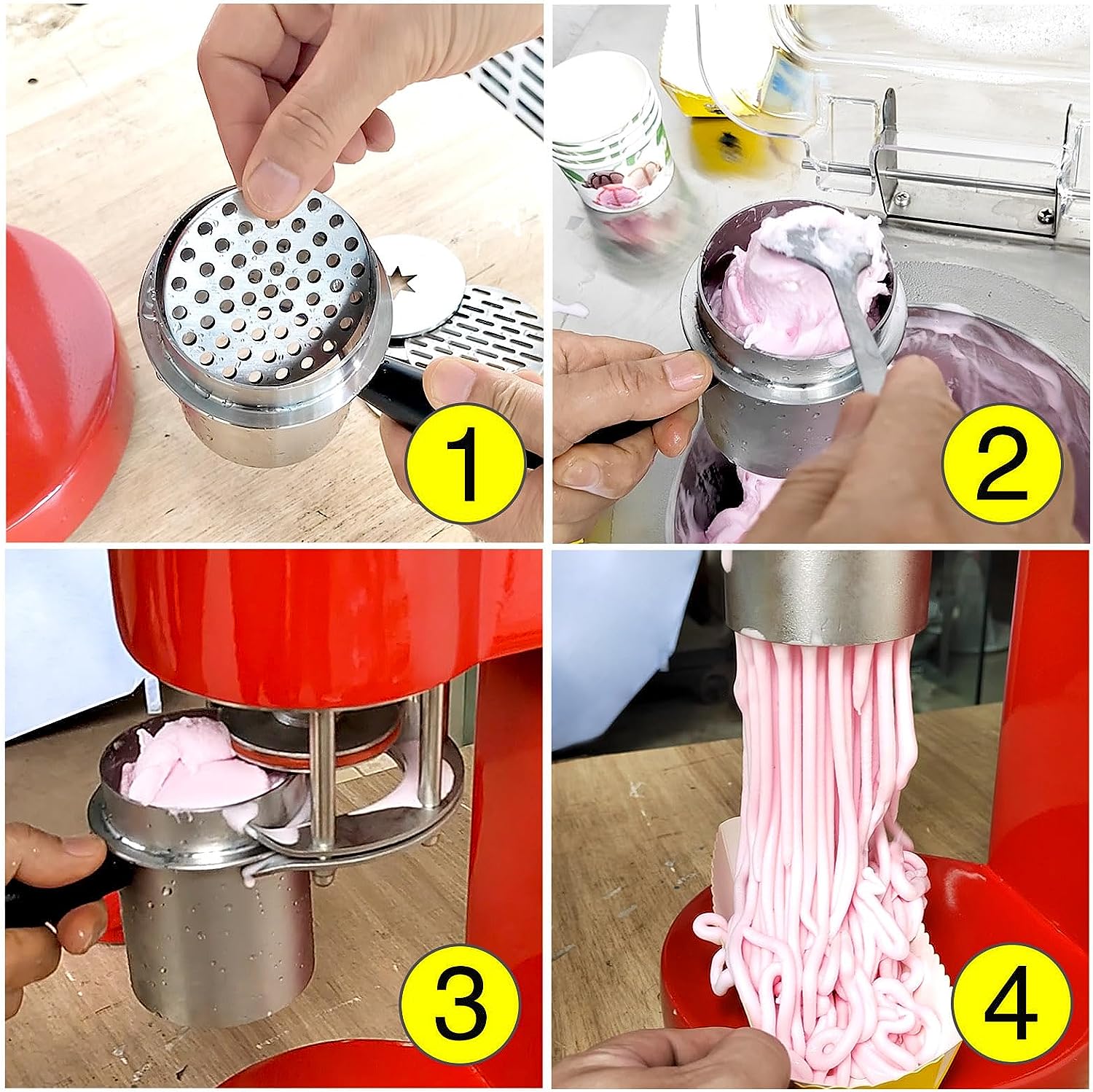 1

2

3

4