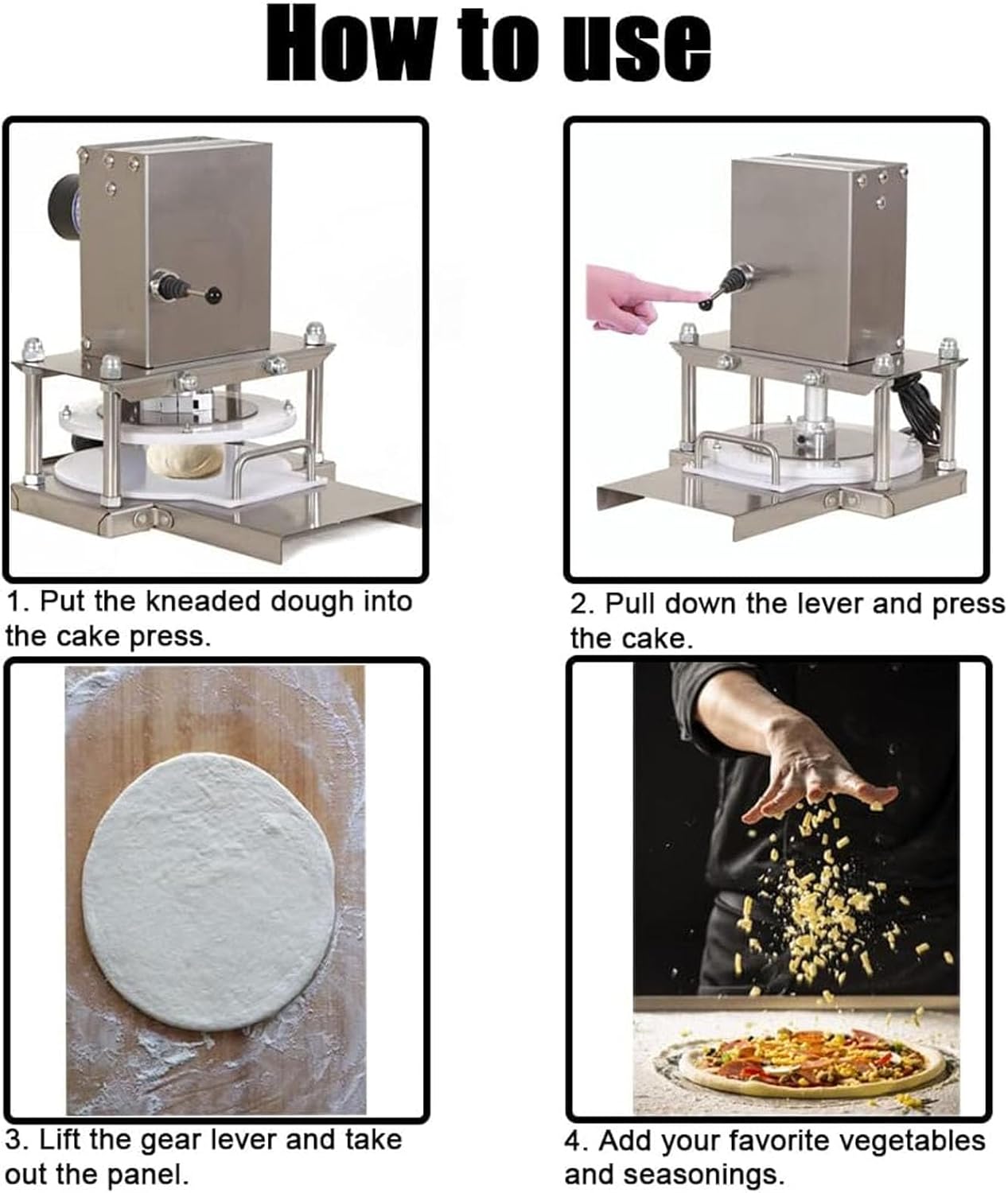 How to use

1. Put the kneaded dough into the cake press.

2. Pull down the lever and press the cake.

3. Lift the gear lever and take out the panel.

4. Add your favorite vegetables and seasonings.