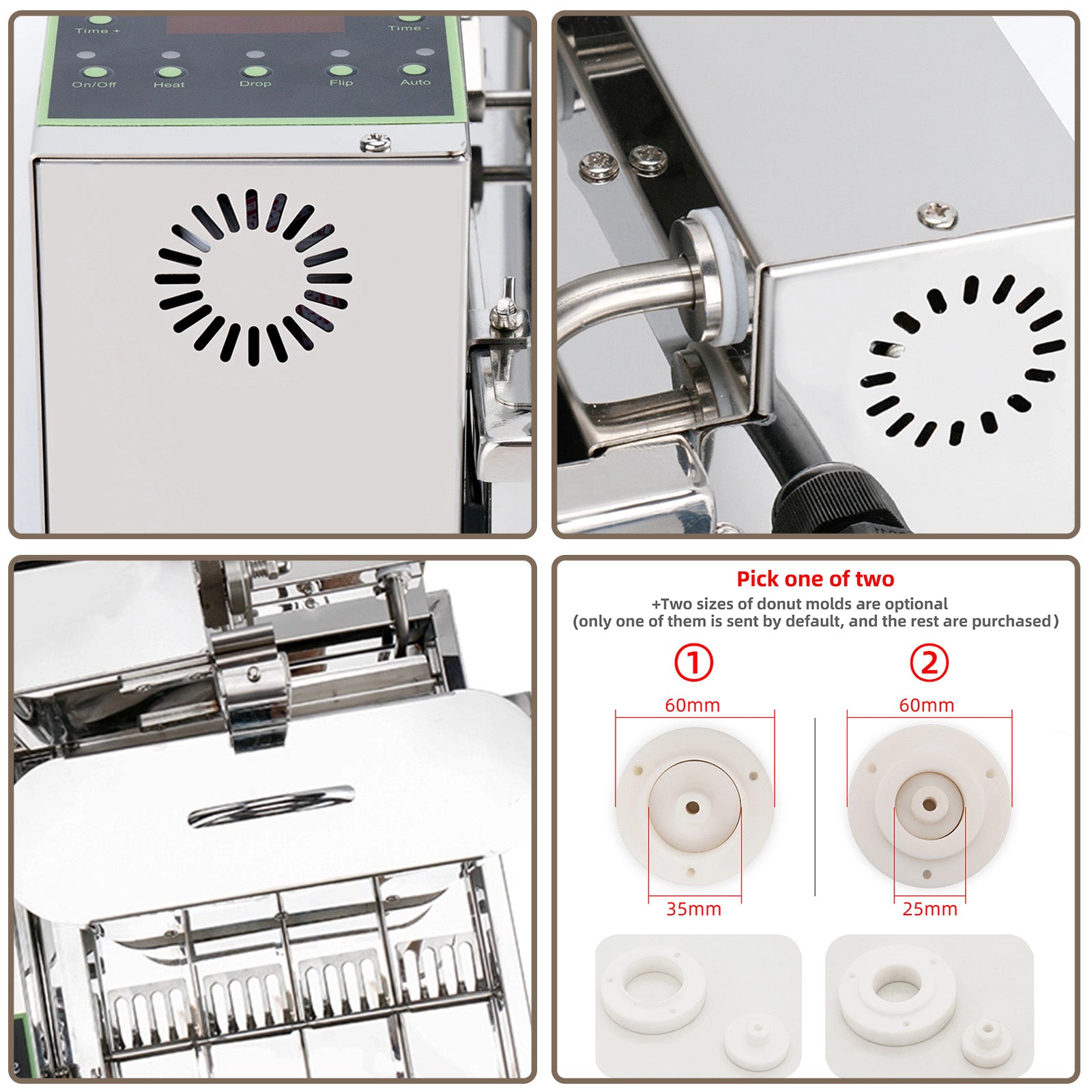 Time +
Time -
On/Off
Heat
Drop
Flip
Auto

Pick one of two
+Two sizes of donut molds are optional
(only one of them is sent by default, and the rest are purchased)

①
60mm
35mm

②
60mm
25mm