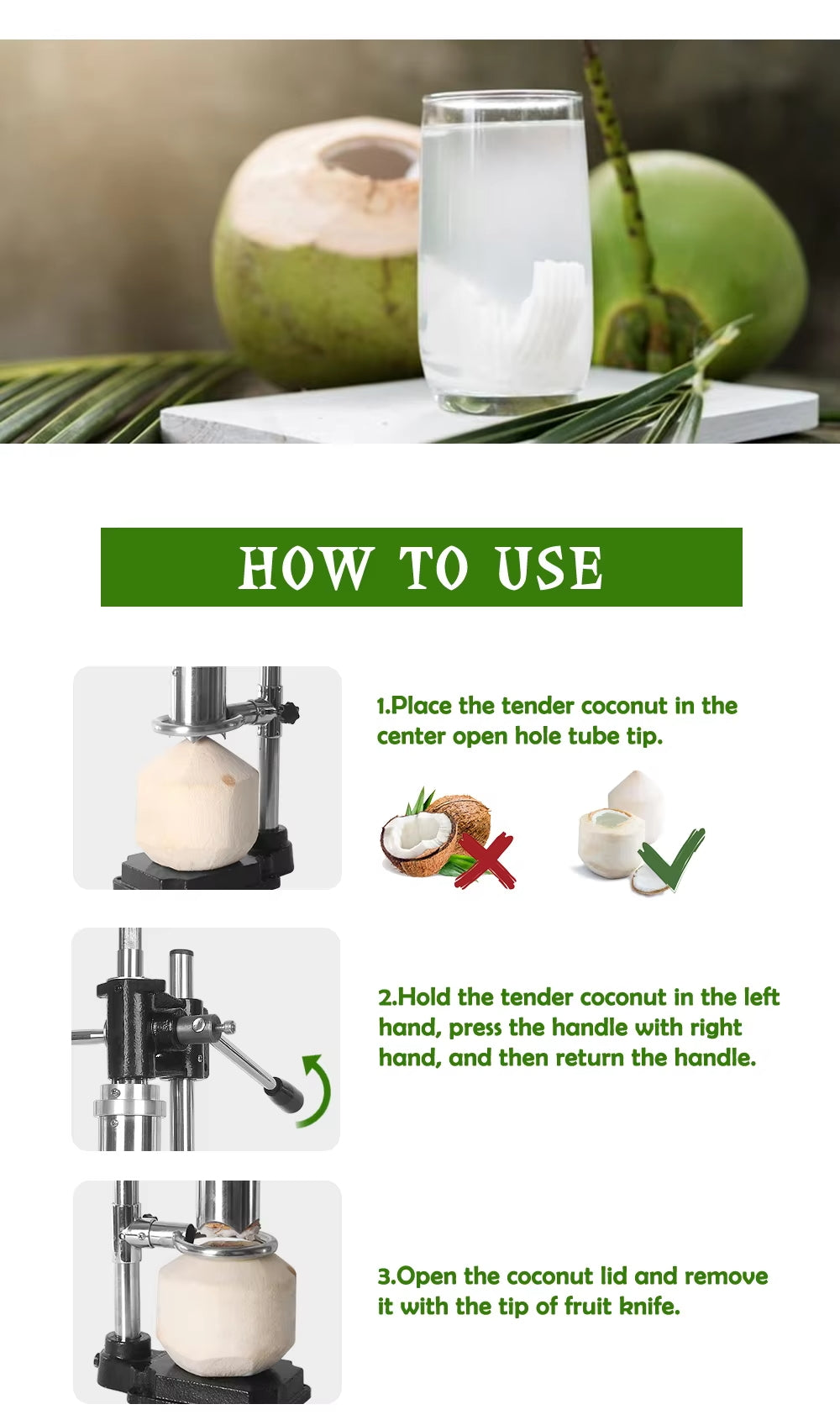 HOW TO USE

1.Place the tender coconut in the center open hole tube tip.

2.Hold the tender coconut in the left hand, press the handle with right hand, and then return the handle.

3.Open the coconut lid and remove it with the tip of fruit knife.