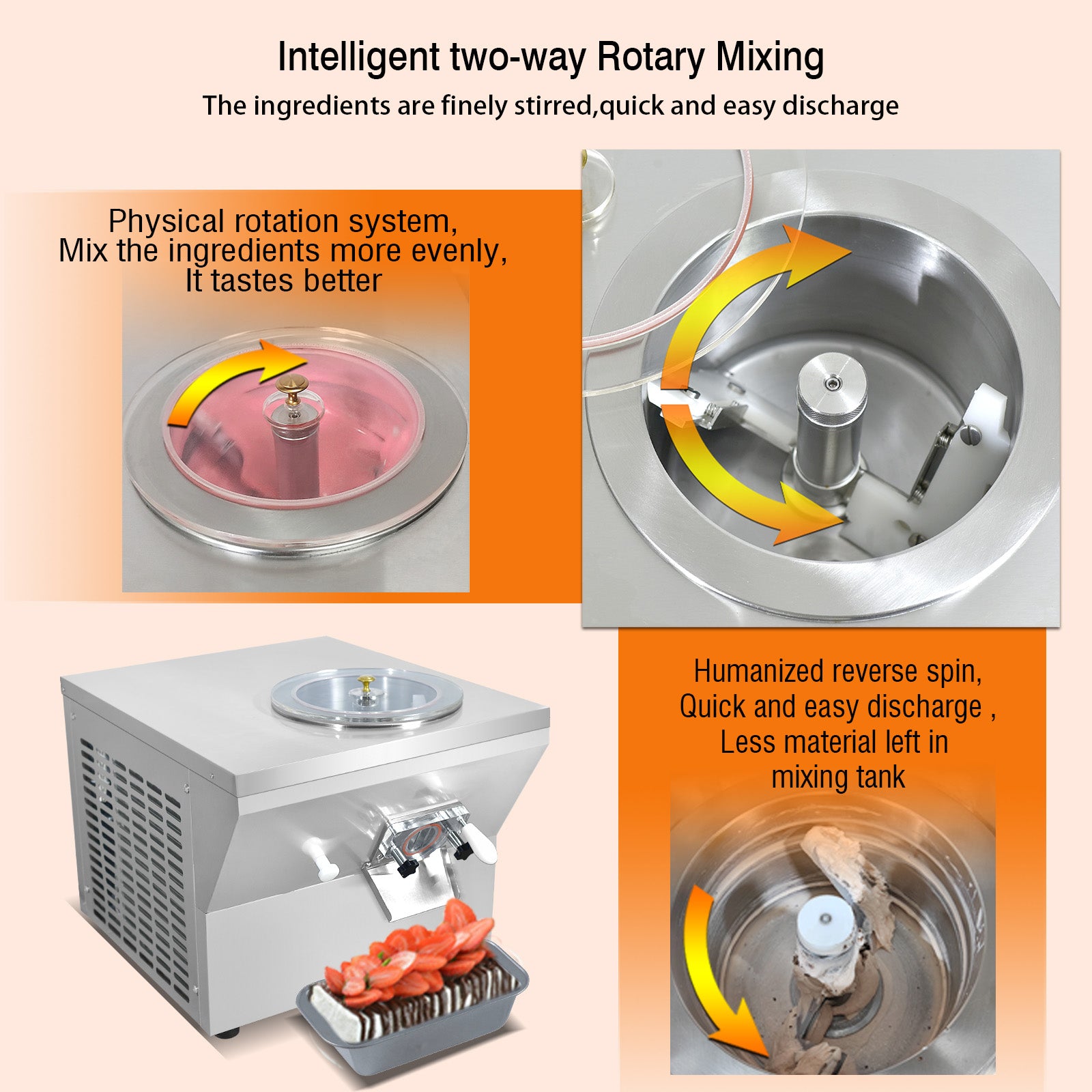 Intelligent two-way Rotary Mixing

The ingredients are finely stirred,quick and easy discharge

Physical rotation system,
Mix the ingredients more evenly,
It tastes better

Humanized reverse spin,
Quick and easy discharge ,
Less material left in
mixing tank