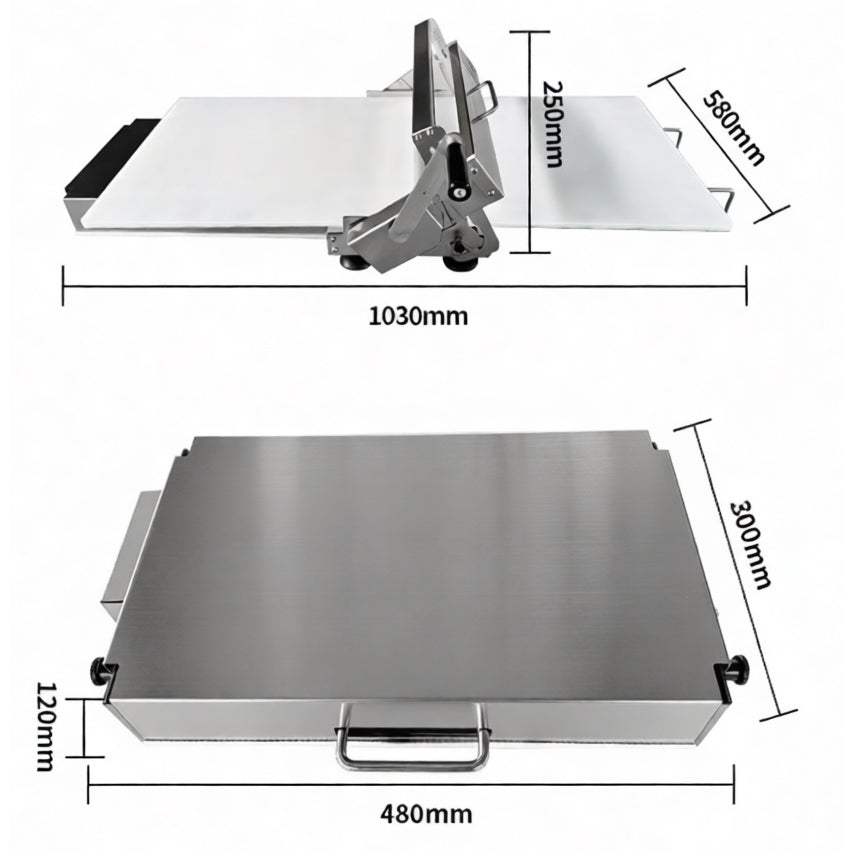 250mm
580mm
1030mm
300mm
120mm
480mm